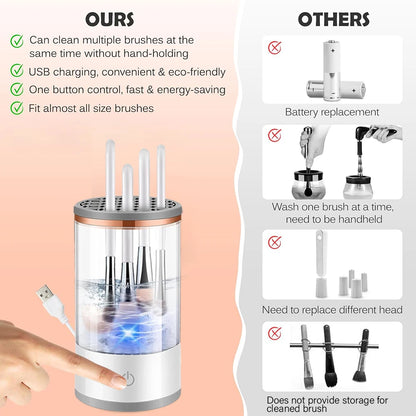 OURS

Can clean multiple brushes at the same time without hand-holding

USB charging, convenient & eco-friendly

One button control, fast & energy-saving

Fit almost all size brushes

OTHERS

Battery replacement

Wash one brush at a time, need to be handheld

Need to replace different head

Does not provide storage for cleaned brush