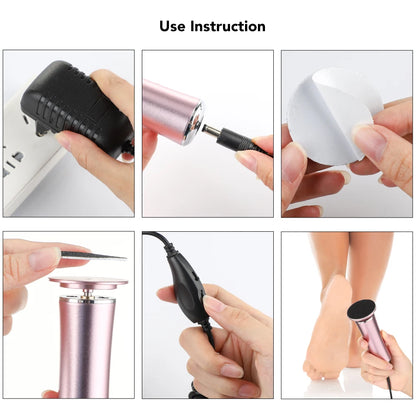 Use Instruction