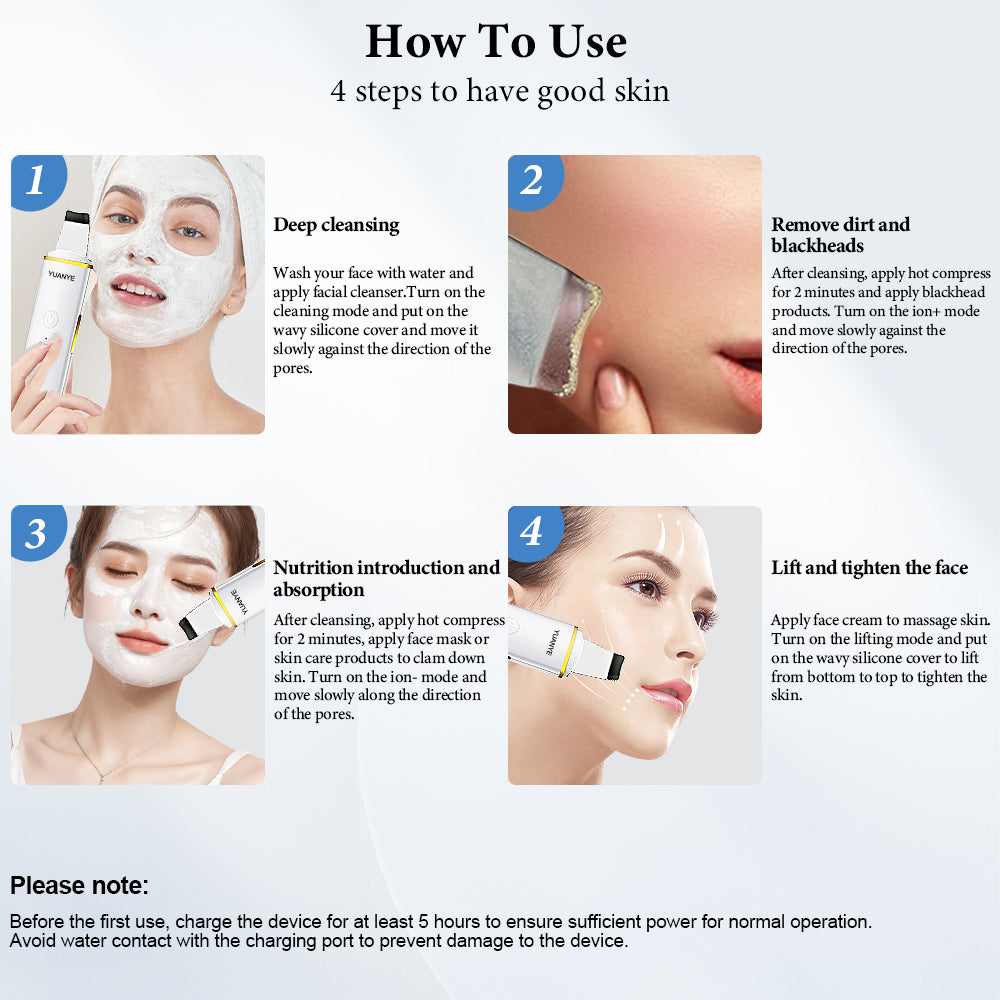 How To Use
4 steps to have good skin

1

YUANYE

Deep cleansing

Wash your face with water and apply facial cleanser.Turn on the cleaning mode and put on the wavy silicone cover and move it slowly against the direction of the pores.

2

Remove dirt and blackheads

After cleansing, apply hot compress for 2 minutes and apply blackhead products. Turn on the ion+ mode and move slowly against the direction of the pores.

3

YUANYE

Nutrition introduction and absorption

After cleansing, apply hot compress for 2 minutes, apply face mask or skin care products to clam down skin. Turn on the ion- mode and move slowly along the direction of the pores.

4

YUANYE

Lift and tighten the face

Apply face cream to massage skin. Turn on the lifting mode and put on the wavy silicone cover to lift from bottom to top to tighten the skin.

Please note:

Before the first use, charge the device for at least 5 hours to ensure sufficient power for normal operation.
Avoid water contact with the charging port to prevent damage to the device.